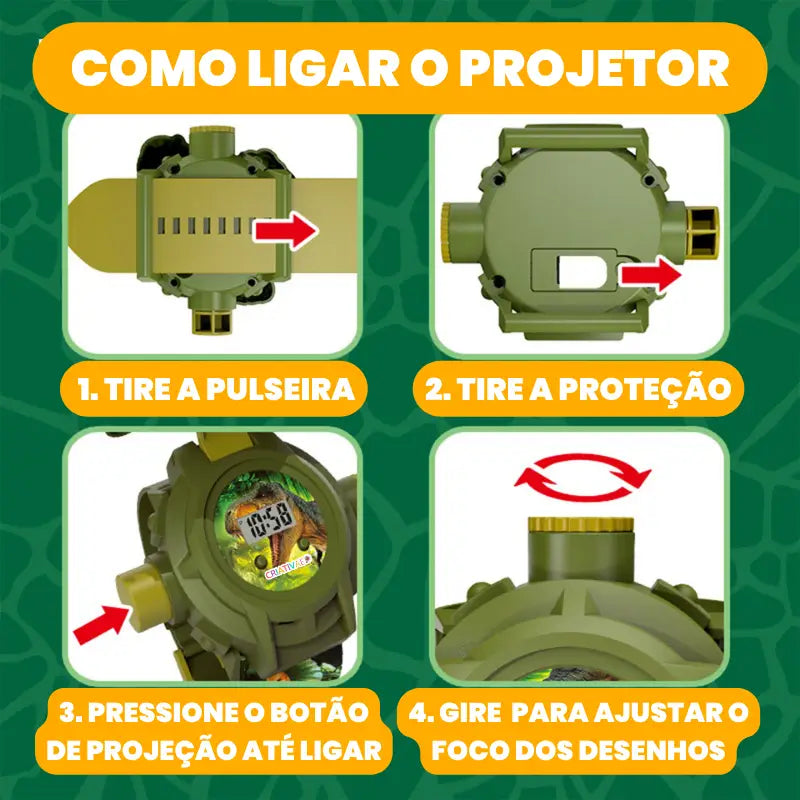 COMO LIGAR O PROJETOR

1. TIRE A PULSEIRA

2. TIRE A PROTEÇÃO

10:58

CRIATIVA

3. PRESSIONE O BOTÃO DE PROJEÇÃO ATÉ LIGAR

4. GIRE PARA AJUSTAR O FOCO DOS DESENHOS